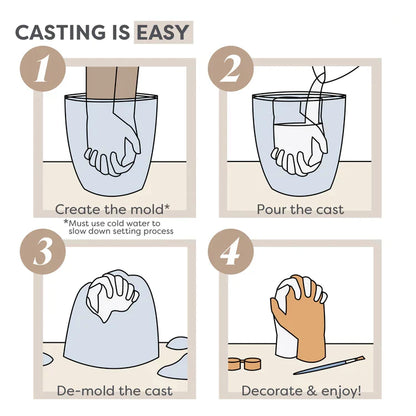 CASTING IS EASY

1

Create the mold*

*Must use cold water to slow down setting process

2

Pour the cast

3

De-mold the cast

4

Decorate & enjoy!