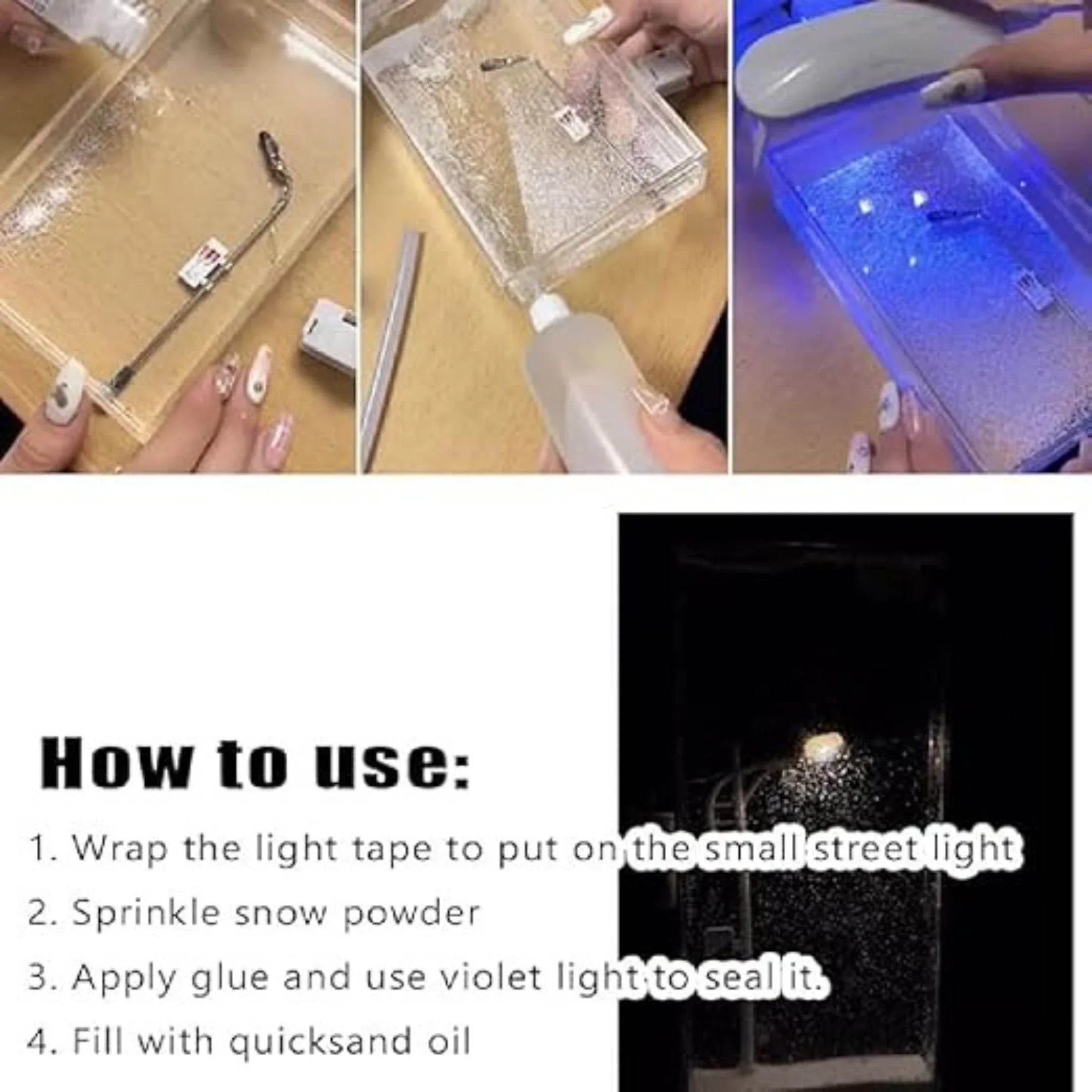 How to use:

1. Wrap the light tape to put on the small street light

2. Sprinkle snow powder

3. Apply glue and use violet light to seal it.

4. Fill with quicksand oil