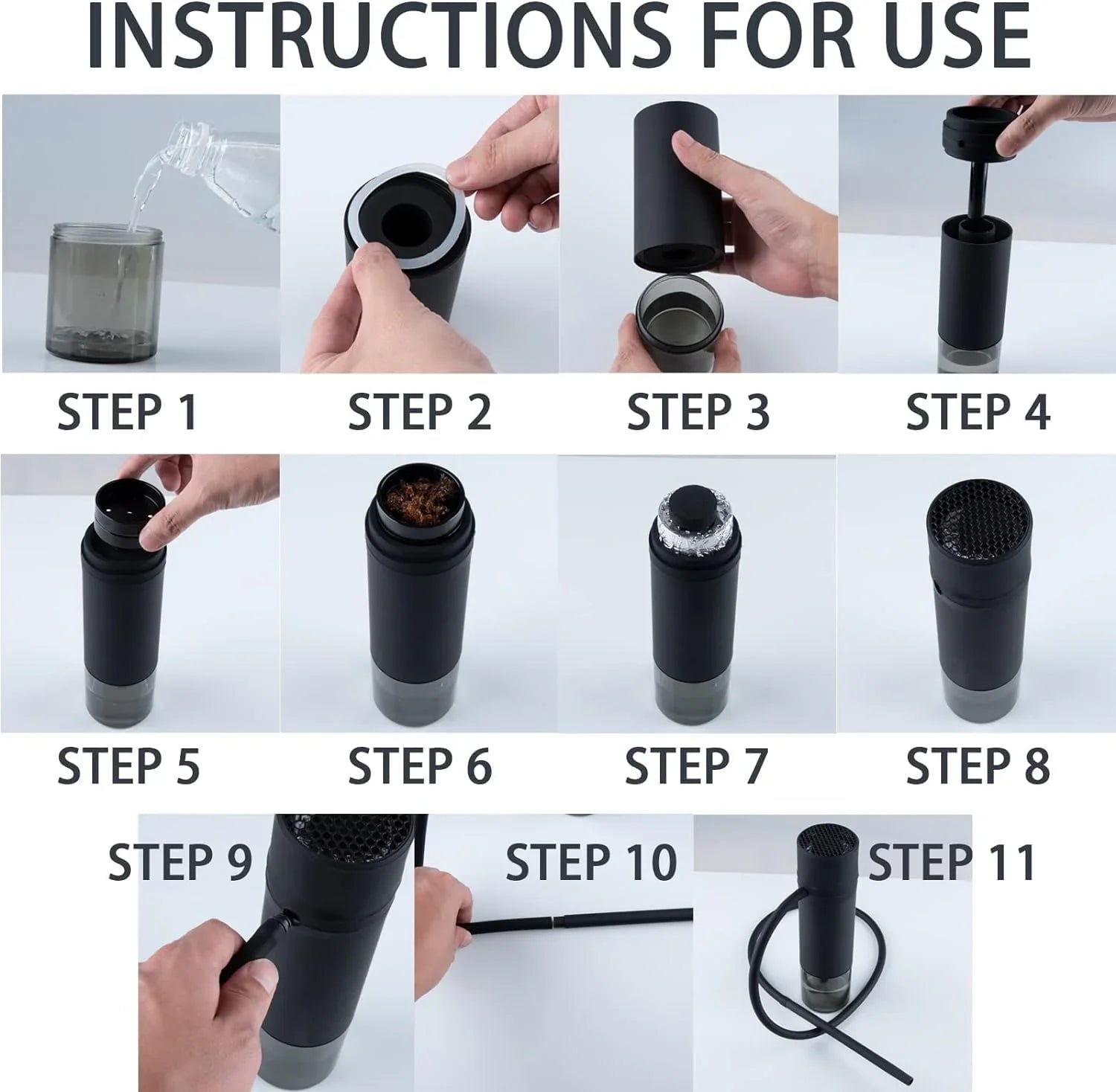 INSTRUCTIONS FOR USE

STEP 1

STEP 2

STEP 3

STEP 4

STEP 5

STEP 6

STEP 7

STEP 8

STEP 9

STEP 10

STEP 11