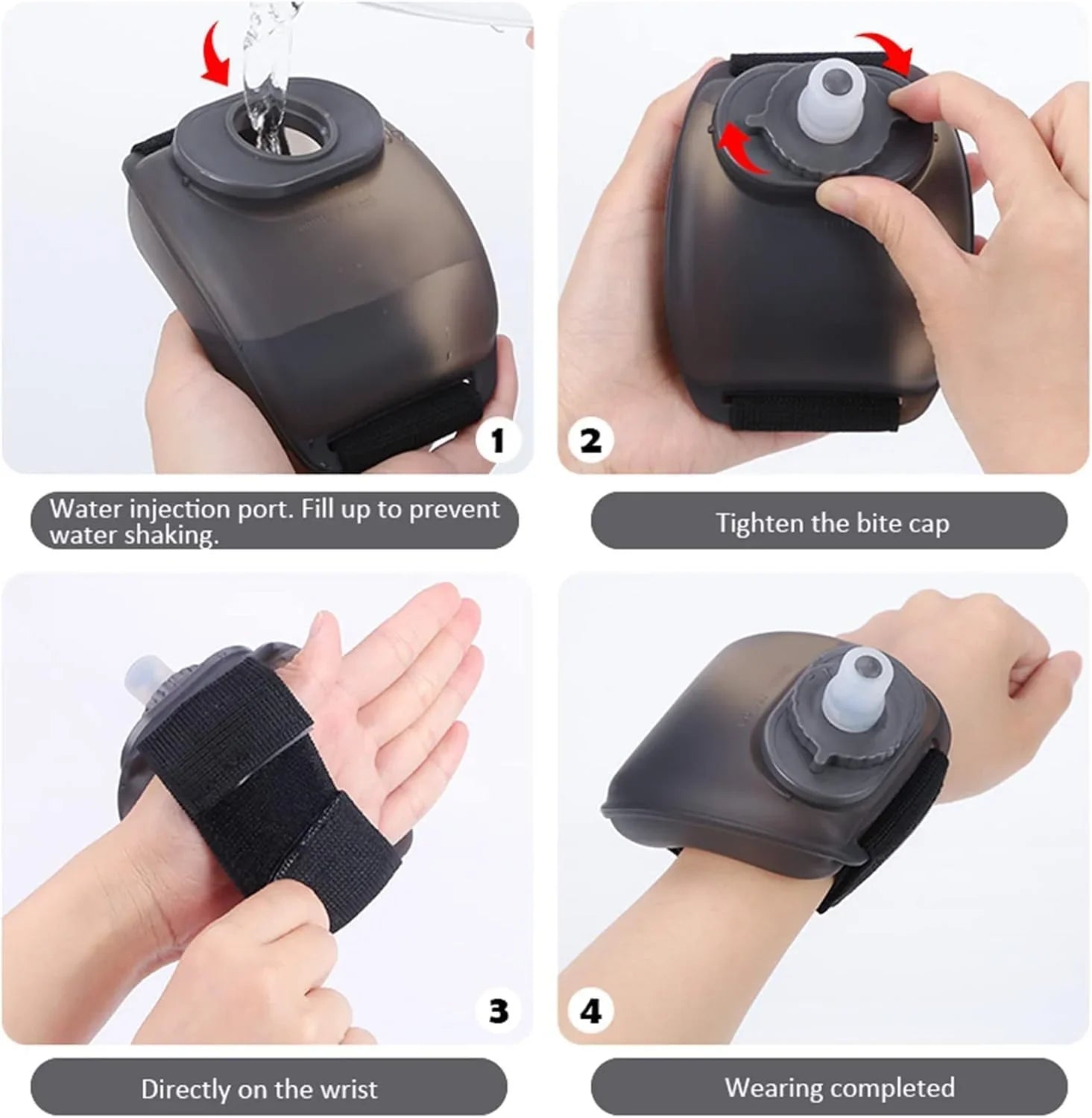 1

Water injection port. Fill up to prevent water shaking.

2

Tighten the bite cap

3

Directly on the wrist

4

Wearing completed